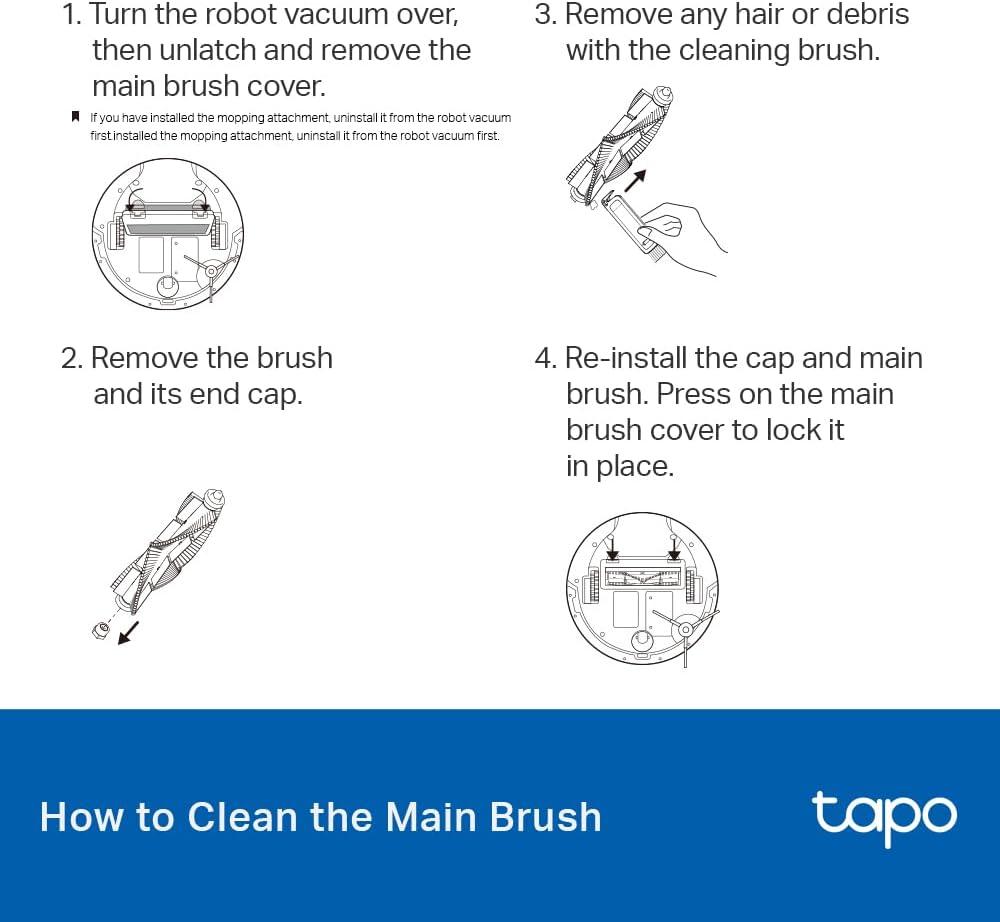 1. Turn the robot vacuum over, then unlatch and remove the main brush cover.

If you have installed the mopping attachment, uninstall it from the robot vacuum first.installed the mopping attachment, uninstall it from the robot vacuum first.

2. Remove the brush and its end cap.

3. Remove any hair or debris with the cleaning brush.

4. Re-install the cap and main brush. Press on the main brush cover to lock it in place.

How to Clean the Main Brush

tapo